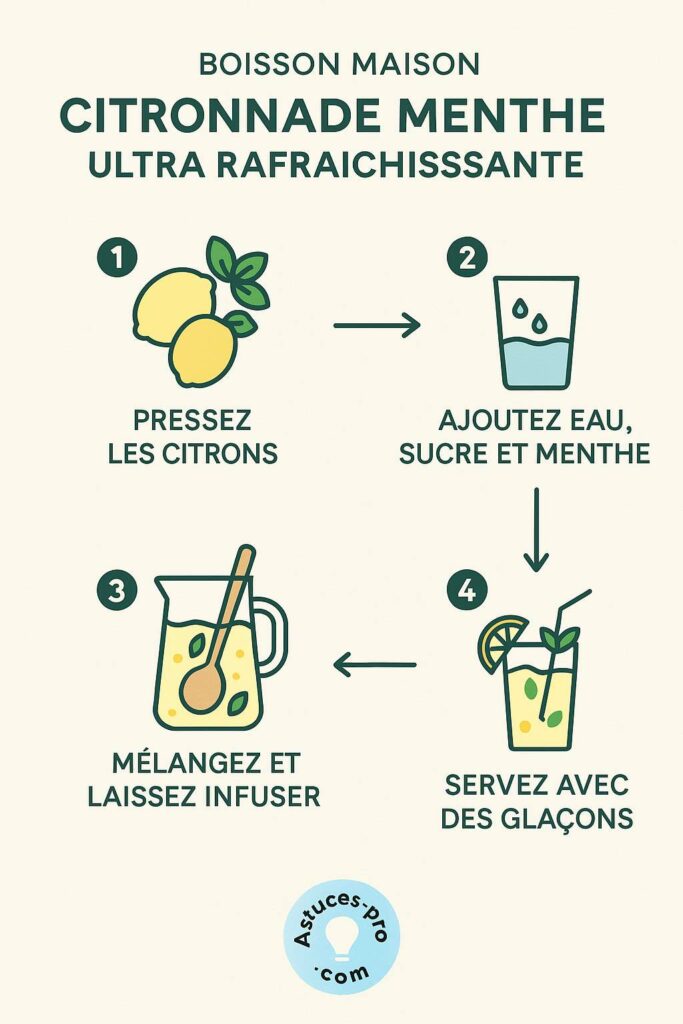 BOISSON MAISON
CITRONNADE MENTHE
ULTRA RAFRAICHISSSANTE

1
PRESSEZ LES CITRONS

2
AJOUTEZ EAU, SUCRE ET MENTHE

3
MÉLANGEZ ET LAISSEZ INFUSER

4
SERVEZ AVEC DES GLAÇONS

Astuces-pro .com